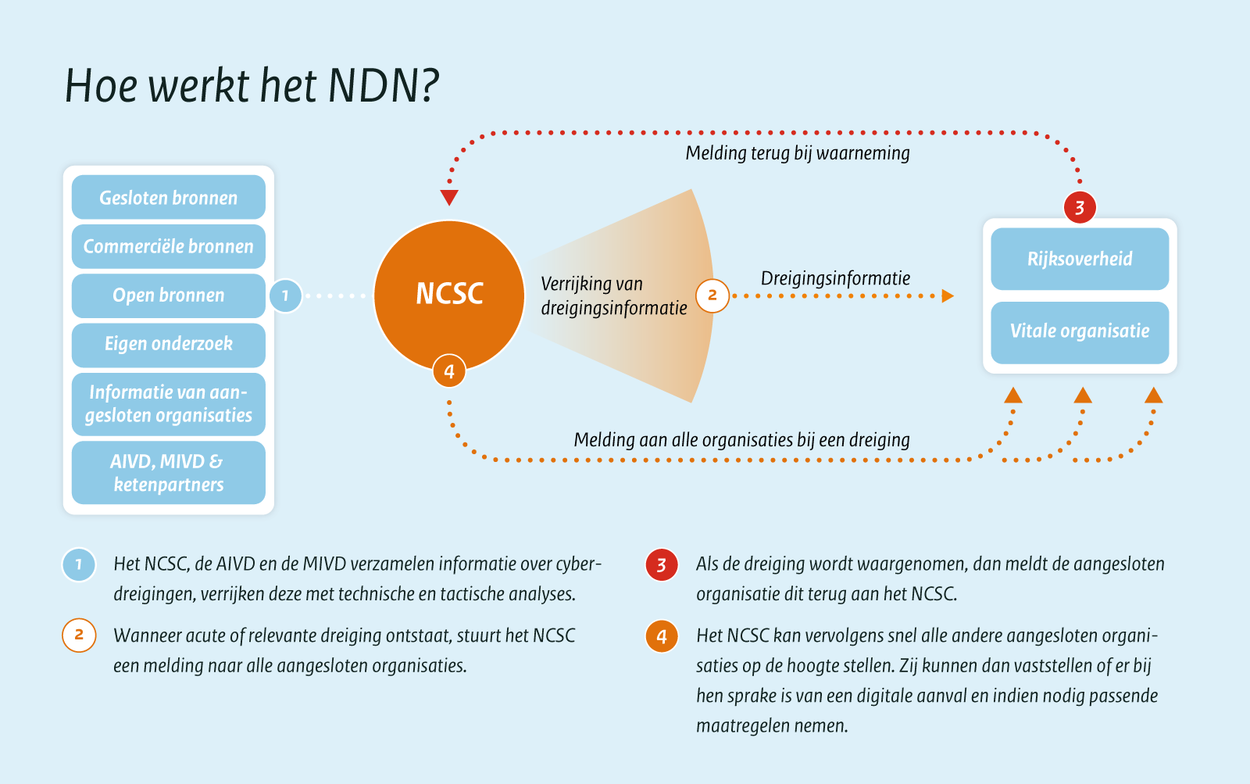 Hoe werkt het NDN?

Gesloten bronnen

Commerciële bronnen

Open bronnen

Eigen onderzoek

Informatie van aangesloten organisaties

AIVD, MIVD & ketenpartners

1

NCSC

4

Verrijking van dreigingsinformatie

2

Dreigingsinformatie

Melding terug bij waarneming

3

Rijksoverheid

Vitale organisatie

Melding aan alle organisaties bij een dreiging

1 Het NCSC, de AIVD en de MIVD verzamelen informatie over cyberdreigingen, verrijken deze met technische en tactische analyses.

2 Wanneer acute of relevante dreiging ontstaat, stuurt het NCSC een melding naar alle aangesloten organisaties.

3 Als de dreiging wordt waargenomen, dan meldt de aangesloten organisatie dit terug aan het NCSC.

4 Het NCSC kan vervolgens snel alle andere aangesloten organisaties op de hoogte stellen. Zij kunnen dan vaststellen of er bij hen sprake is van een digitale aanval en indien nodig passende maatregelen nemen.